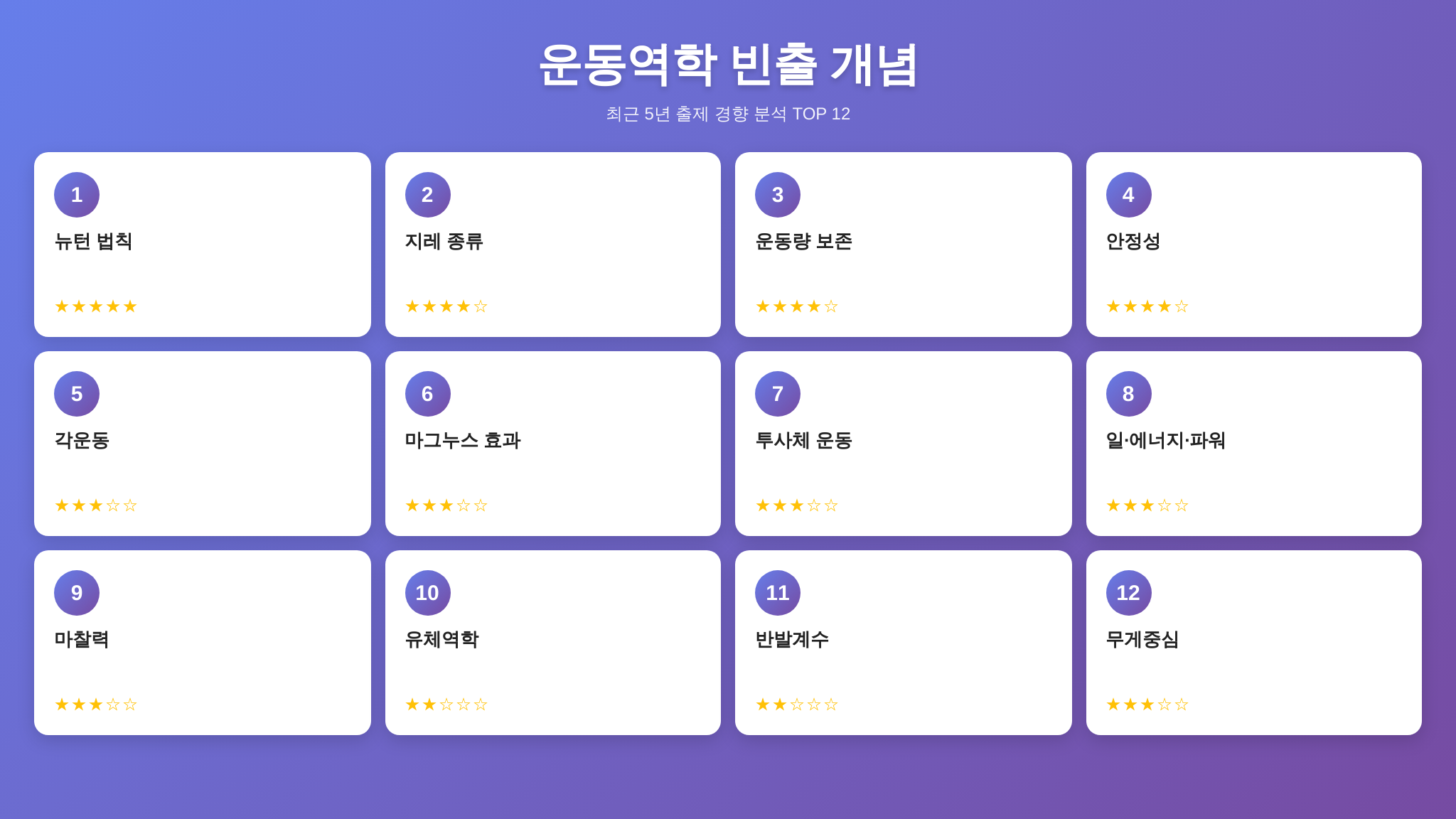 운동역학 빈출 개념

최근 5년 출제 경향 분석 TOP 12

1
뉴턴 법칙
★★★★★

2
지레 종류
★★★★☆

3
운동량 보존
★★★★☆

4
안정성
★★★★☆

5
각운동
★★★☆☆

6
마그누스 효과
★★★☆☆

7
투사체 운동
★★★☆☆

8
일·에너지·파워
★★★☆☆

9
마찰력
★★★☆☆

10
유체역학
★★☆☆☆

11
반발계수
★★☆☆☆

12
무게중심
★★★☆☆